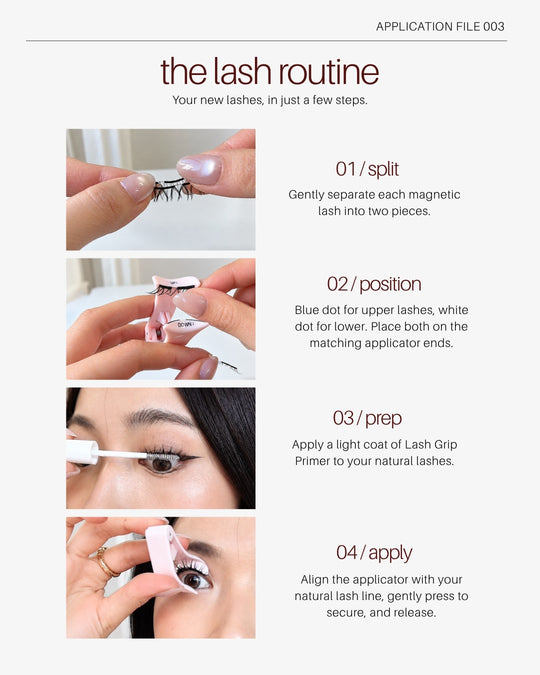 APPLICATION FILE 003

the lash routine

Your new lashes, in just a few steps.

01 / split

Gently separate each magnetic lash into two pieces.

02 / position

Blue dot for upper lashes, white dot for lower. Place both on the matching applicator ends.

03 / prep

Apply a light coat of Lash Grip Primer to your natural lashes.

04 / apply

Align the applicator with your natural lash line, gently press to secure, and release.